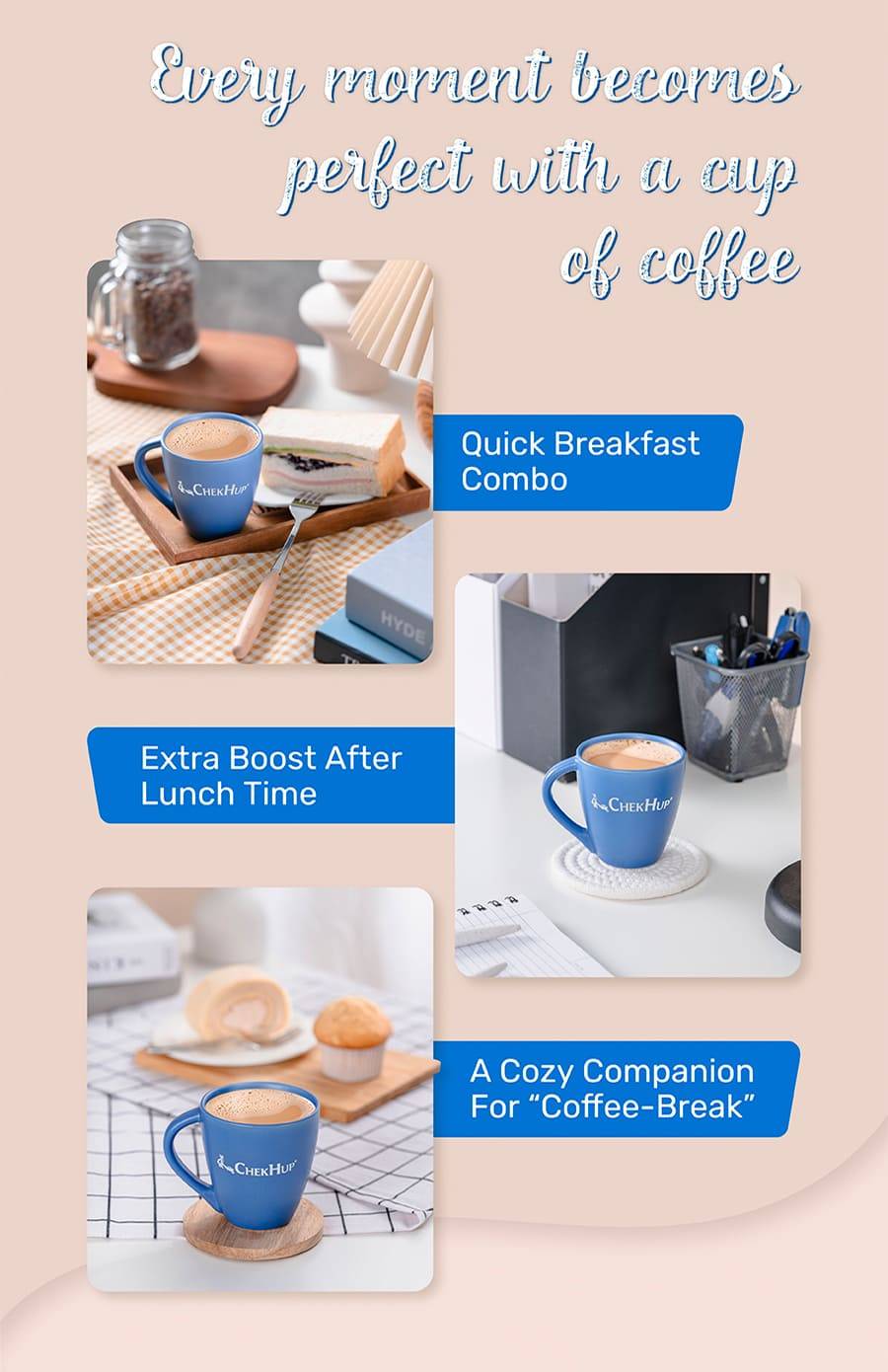 Every moment becomes perfect with a cup of coffee

CHEKHUP

HYDE

Quick Breakfast Combo

Extra Boost After Lunch Time

CHEKHUP

CHEKHUP

A Cozy Companion For “Coffee-Break”